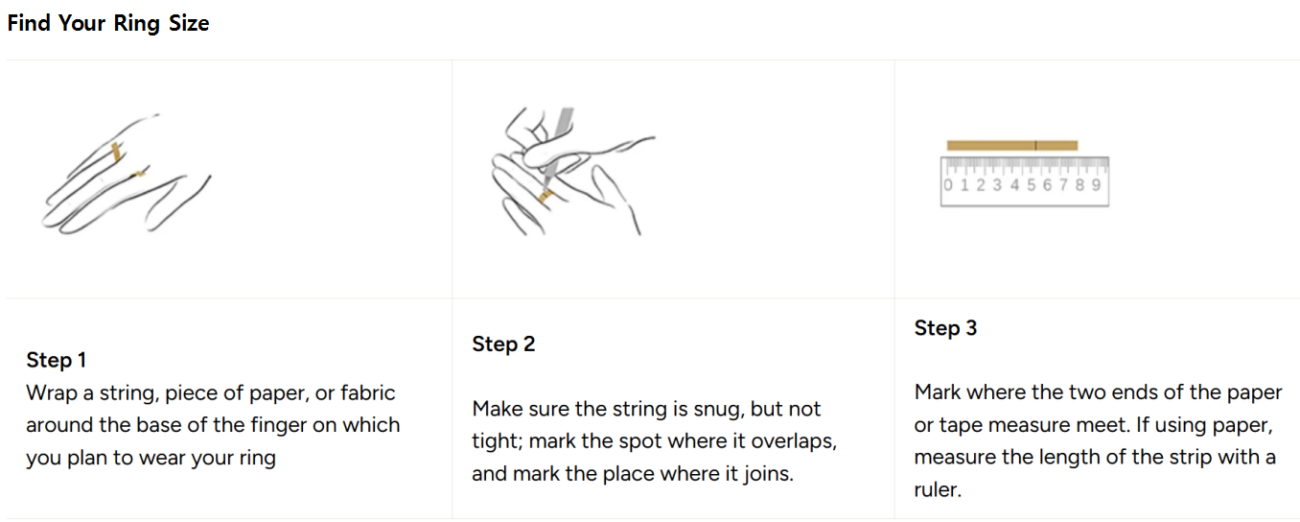 Find Your Ring Size

0 1 2 3 4 5 6 7 8 9

Step 1
Wrap a string, piece of paper, or fabric around the base of the finger on which you plan to wear your ring

Step 2
Make sure the string is snug, but not tight; mark the spot where it overlaps, and mark the place where it joins.

Step 3
Mark where the two ends of the paper or tape measure meet. If using paper, measure the length of the strip with a ruler.